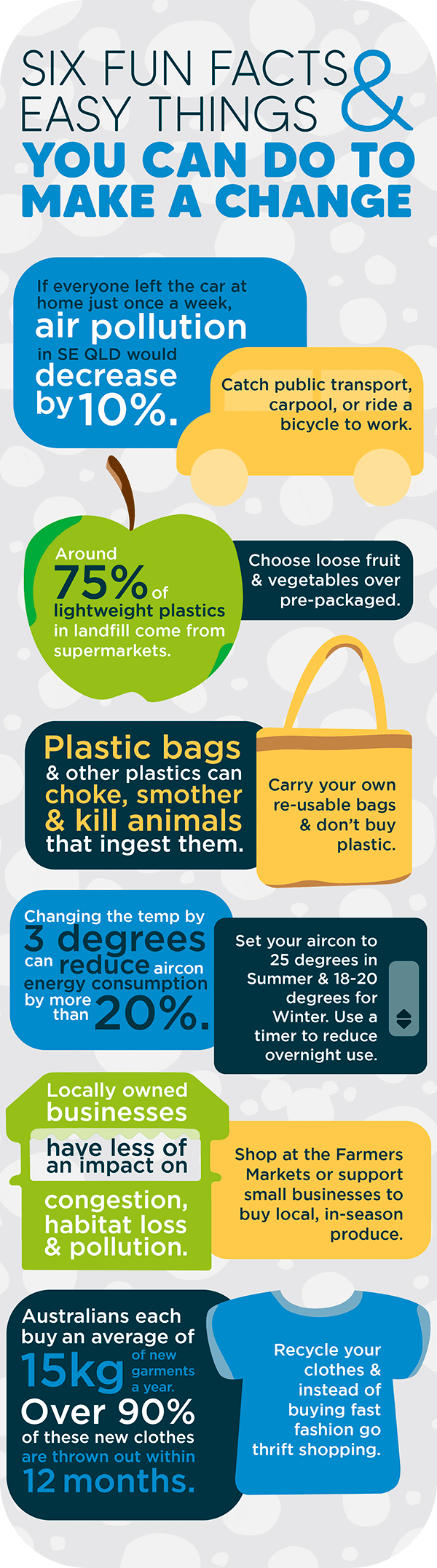 SIX FUN FACTS & EASY THINGS YOU CAN DO TO MAKE A CHANGE

If everyone left the car at home just once a week, air pollution in SE QLD would decrease by 10%.

Catch public transport, carpool, or ride a bicycle to work.

Around 75% of lightweight plastics in landfill come from supermarkets.

Choose loose fruit & vegetables over pre-packaged.

Plastic bags & other plastics can choke, smother & kill animals that ingest them.

Carry your own re-usable bags & don't buy plastic.

Changing the temp by 3 degrees can reduce aircon energy consumption by more than 20%.

Set your aircon to 25 degrees in Summer & 18-20 degrees for Winter. Use a timer to reduce overnight use.

Locally owned businesses have less of an impact on congestion, habitat loss & pollution.

Shop at the Farmers Markets or support small businesses to buy local, in-season produce.

Australians each buy an average of 15kg of new garments a year. Over 90% of these new clothes are thrown out within 12 months.

Recycle your clothes & instead of buying fast fashion go thrift shopping.